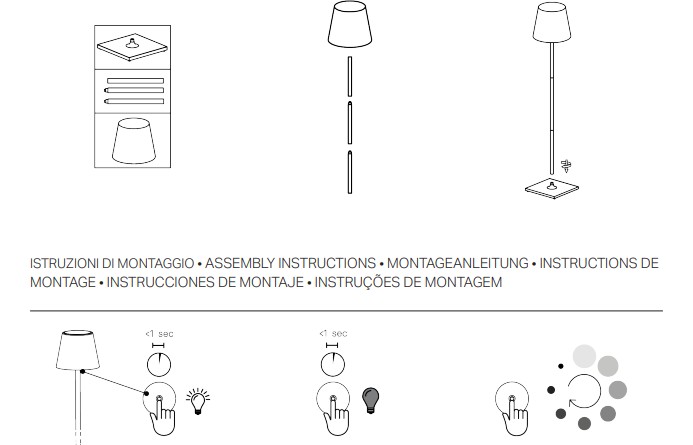 ISTRUZIONI DI MONTAGGIO • ASSEMBLY INSTRUCTIONS • MONTAGEANLEITUNG • INSTRUCTIONS DE MONTAGE • INSTRUCCIONES DE MONTAJE • INSTRUÇÕES DE MONTAGEM

<1 sec

<1 sec